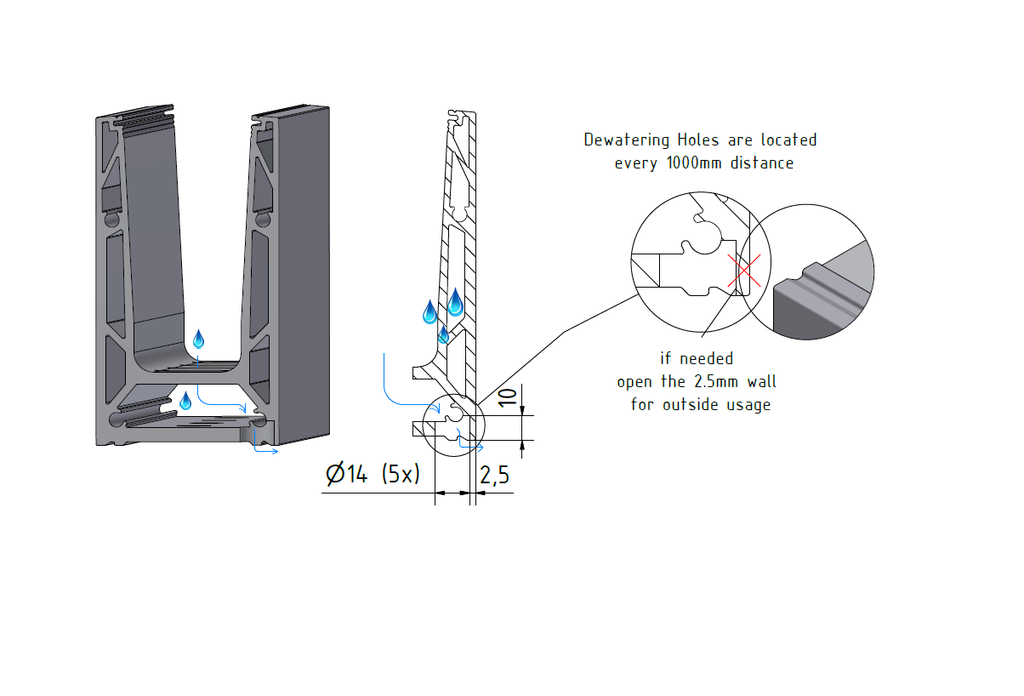 Dewatering Holes are located every 1000mm distance

if needed open the 2.5mm wall for outside usage

10

Ø14 (5x)

2,5